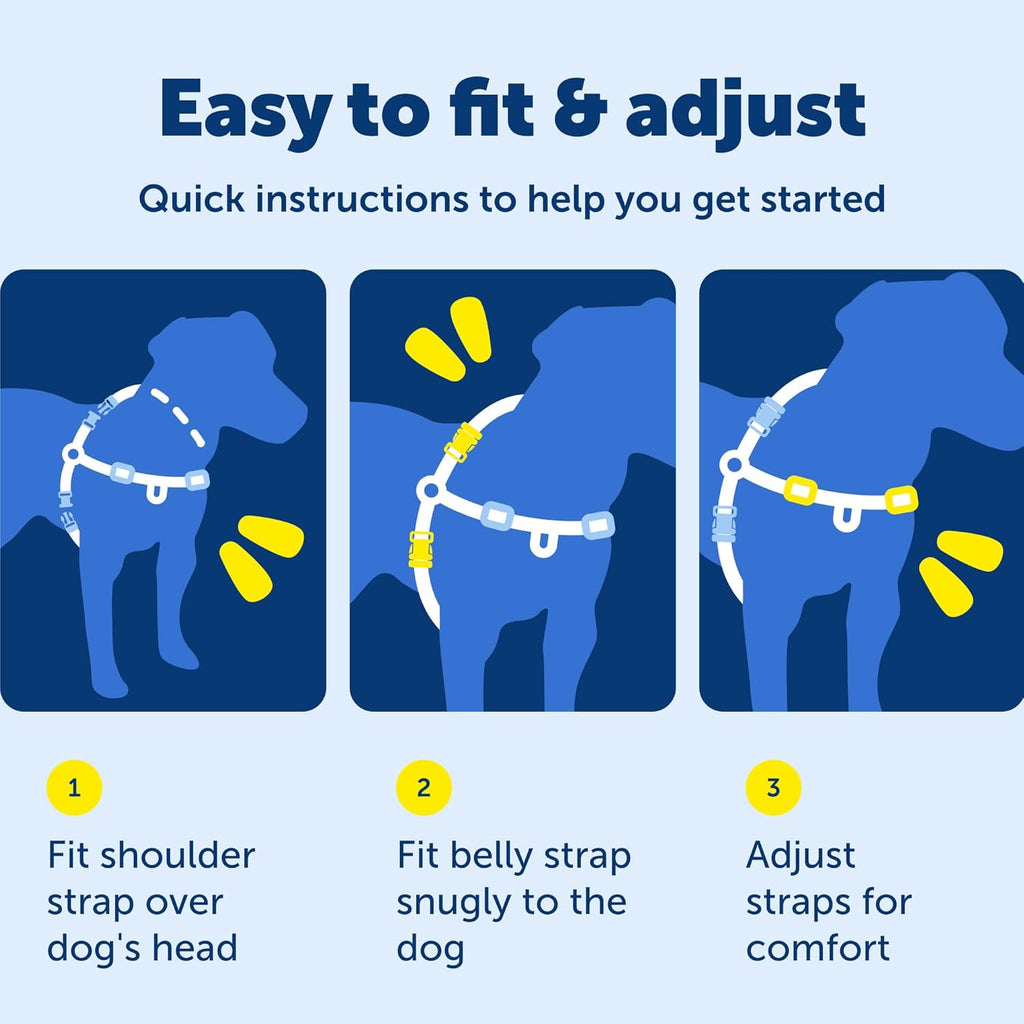 Easy to fit & adjust

Quick instructions to help you get started

1

Fit shoulder strap over dog's head

2

Fit belly strap snugly to the dog

3

Adjust straps for comfort